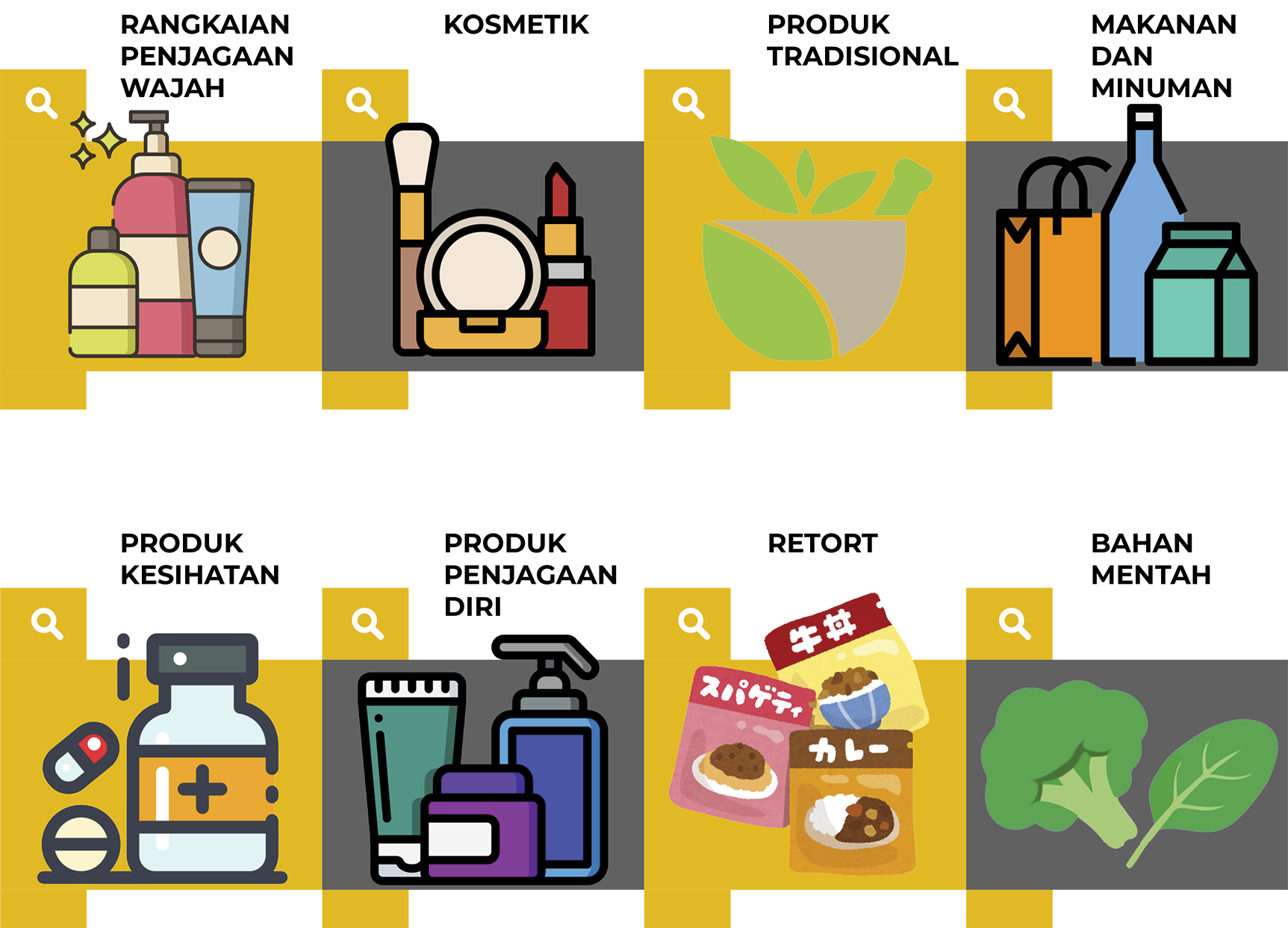 RANGKAIAN PENJAGAAN WAJAH

KOSMETIK

PRODUK TRADISIONAL

MAKANAN DAN MINUMAN

PRODUK KESIHATAN

PRODUK PENJAGAAN DIRI

RETORT

牛丼

スパゲティ

カレー

BAHAN MENTAH